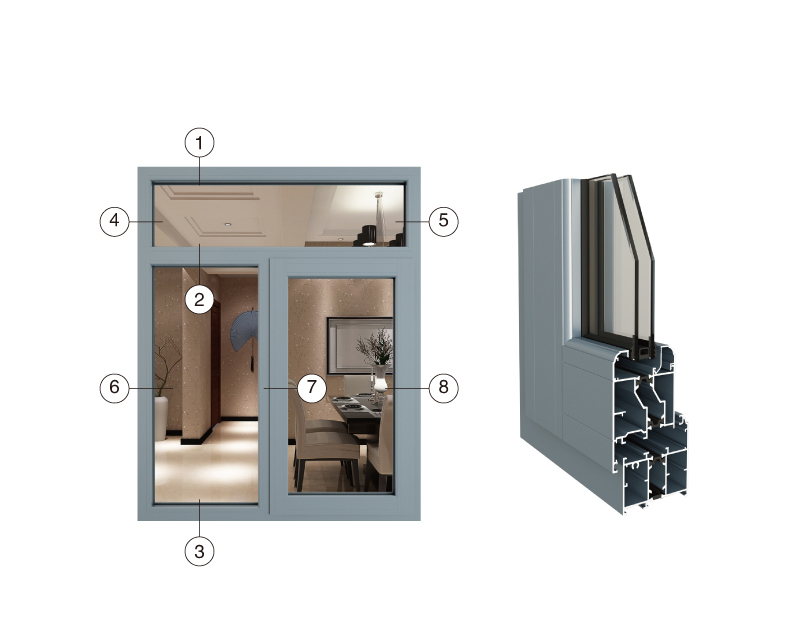 1
4
5
2
6
7
8
3