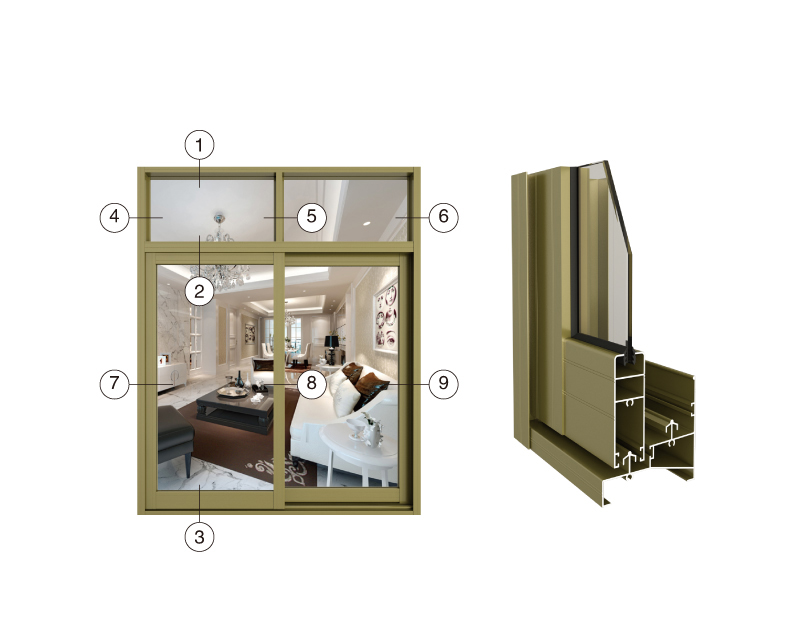 1
4
5
6
2
7
8
9
3