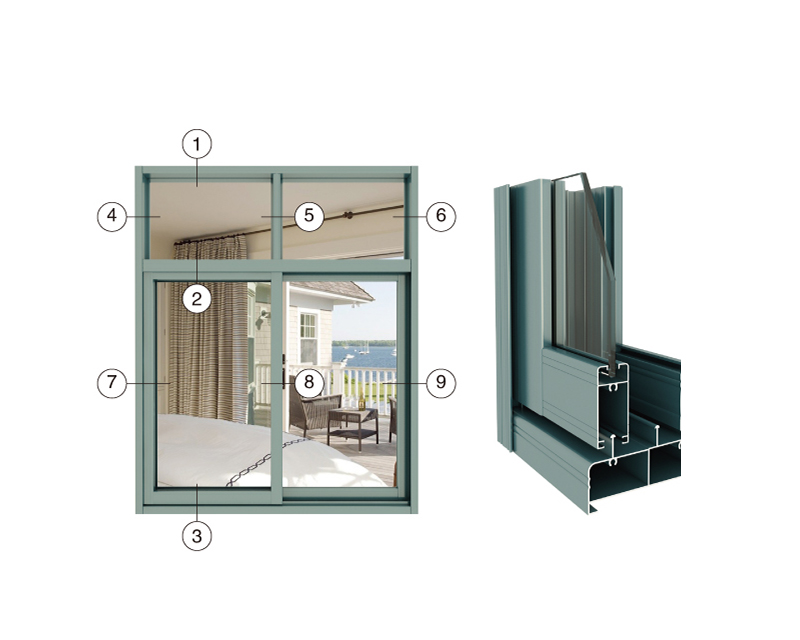 1
4
5
6
2
7
8
9
3