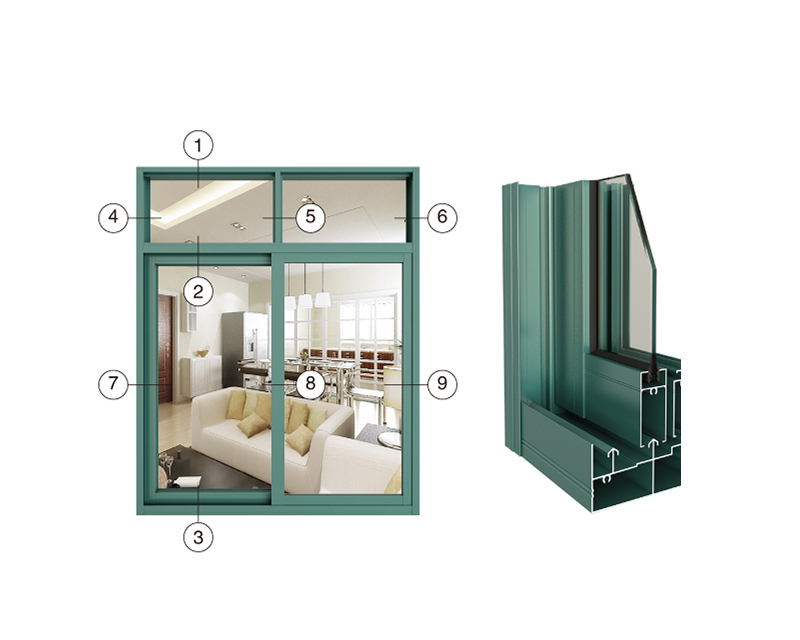 1
4
5
6
2
7
8
9
3