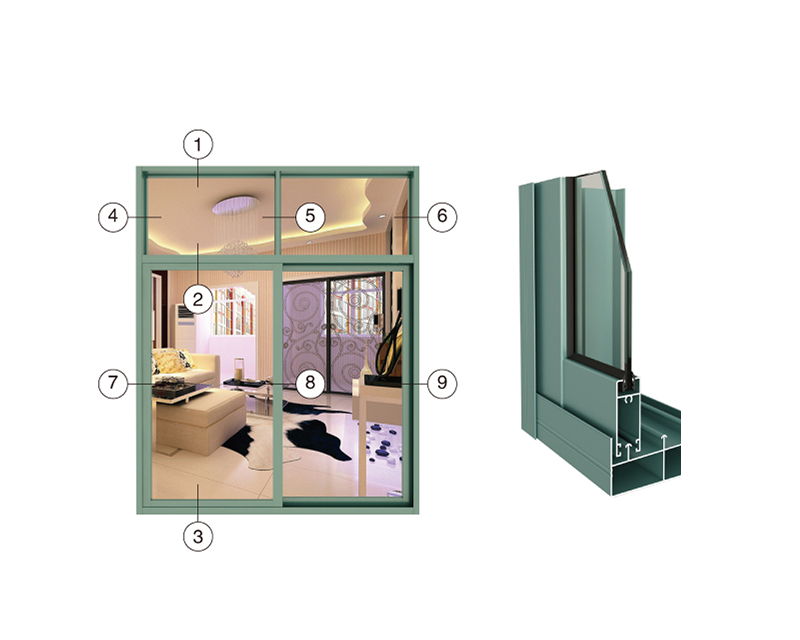 1
4
5
6
2
7
8
9
3