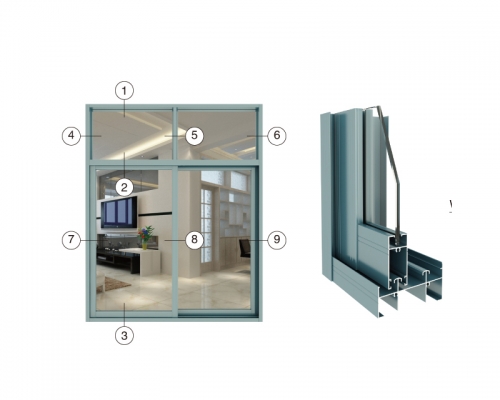 1
4
5
6
2
7
8
9
3