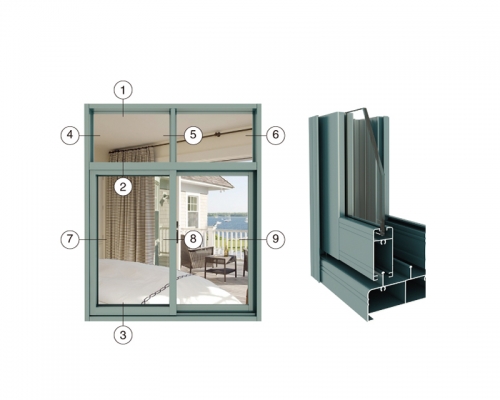 1
4
5
6
2
7
8
9
3